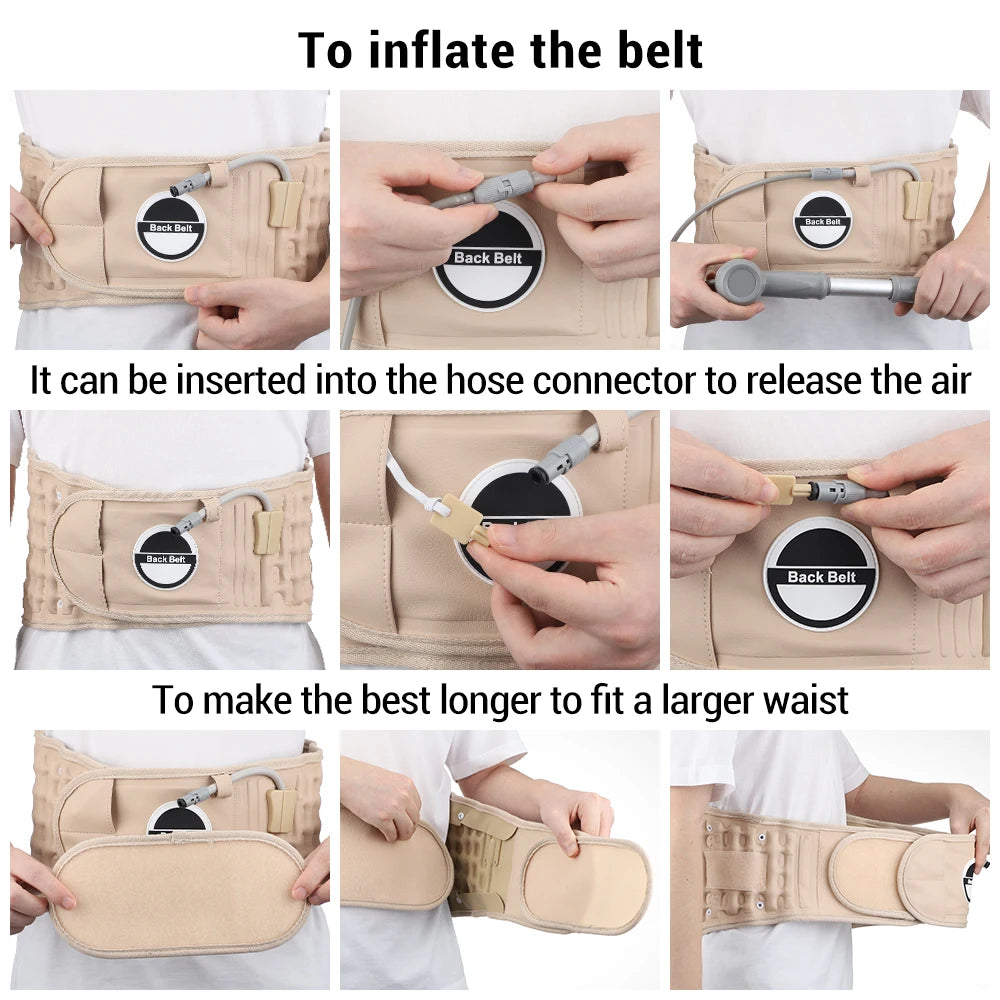 To inflate the belt

Back Belt

Back Belt

Back Belt

It can be inserted into the hose connector to release the air

Back Belt

Back Belt

To make the best longer to fit a larger waist