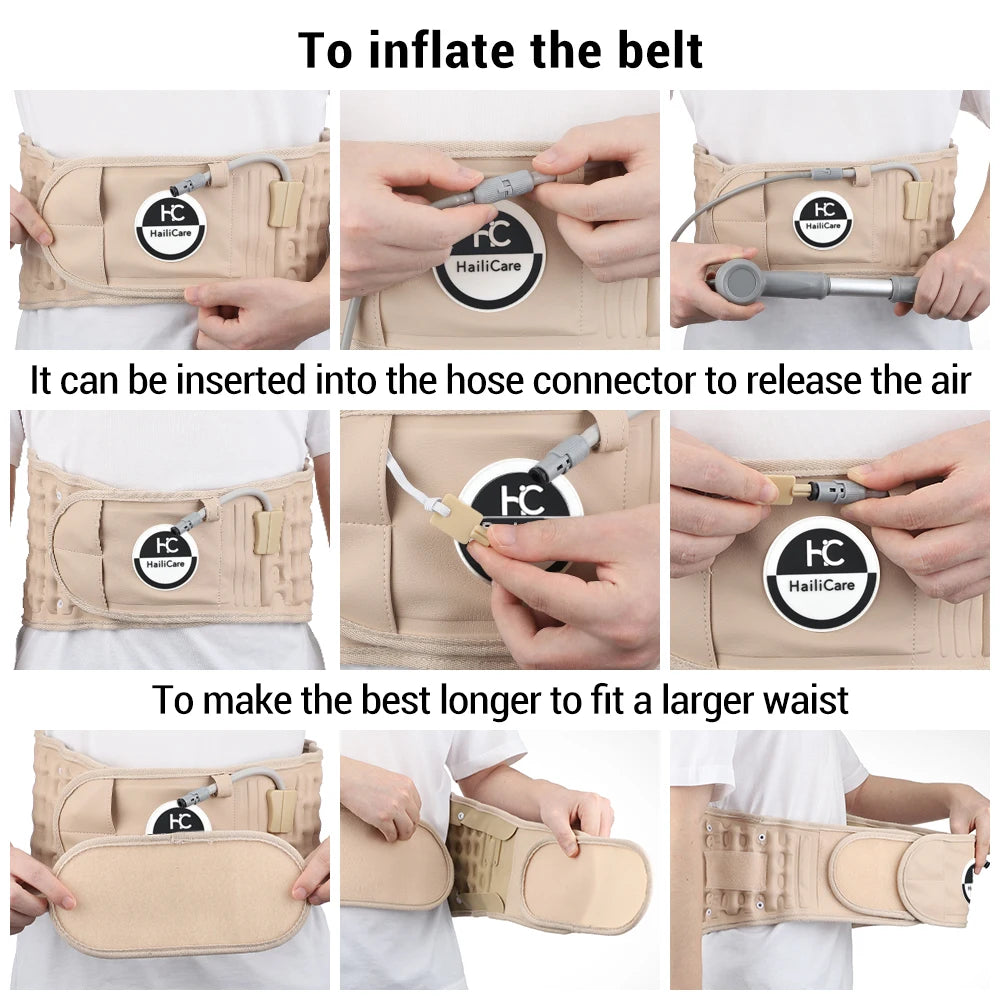 To inflate the belt

HC
HailiCare

HC
HailiCare

HC
HailiCare

It can be inserted into the hose connector to release the air

HC
HailiCare

HC

HC
HailiCare

To make the best longer to fit a larger waist

HC